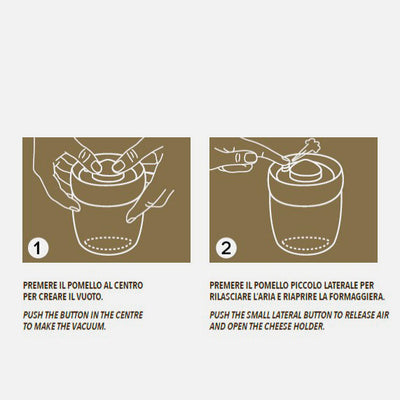 1

PREMERE IL POMELLO AL CENTRO PER CREARE IL VUOTO.

PUSH THE BUTTON IN THE CENTRE TO MAKE THE VACUUM.

2

PREMERE IL POMELLO PICCOLO LATERALE PER RILASCIARE L'ARIA E RIAPRIRE LA FORMAGGIERA.

PUSH THE SMALL LATERAL BUTTON TO RELEASE AIR AND OPEN THE CHEESE HOLDER.